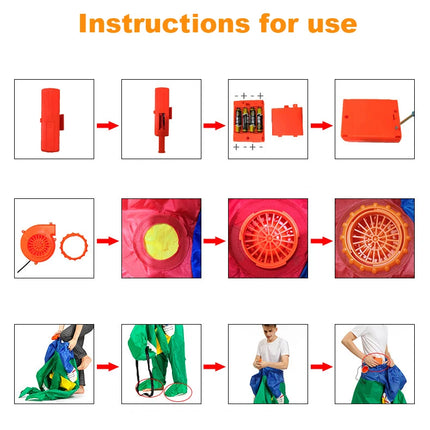 Instructions for use

- + - +

+ - + -