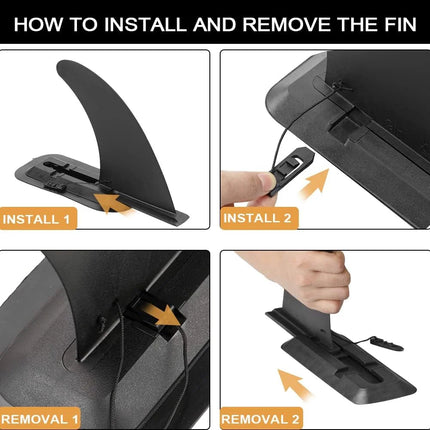 HOW TO INSTALL AND REMOVE THE FIN

INSTALL 1

INSTALL 2

REMOVAL 1

REMOVAL 2